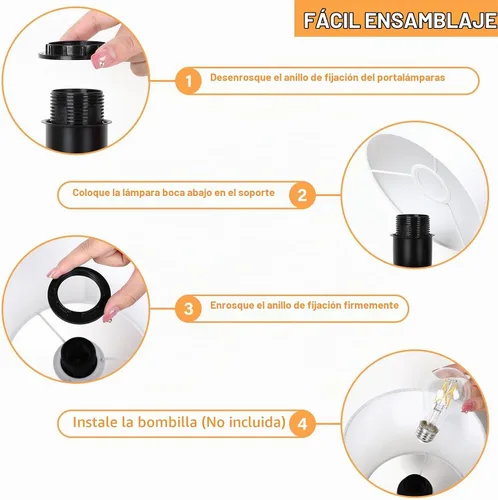 FÁCIL ENSAMBLAJE

1 Desenrosque el anillo de fijación del portalámparas

Coloque la lámpara boca abajo en el soporte 2

3 Enrosque el anillo de fijación firmemente

Instale la bombilla (No incluida) 4