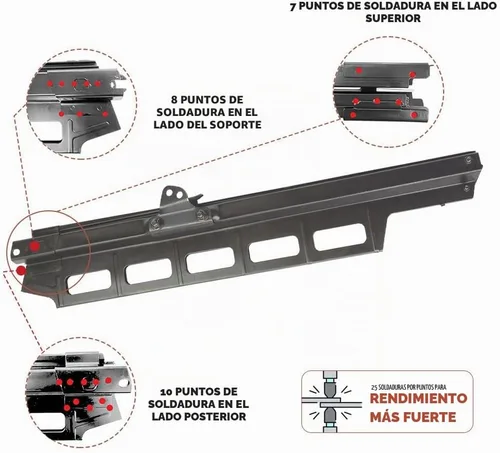 7 PUNTOS DE SOLDADURA EN EL LADO SUPERIOR

8 PUNTOS DE SOLDADURA EN EL LADO DEL SOPORTE

10 PUNTOS DE SOLDADURA EN EL LADO POSTERIOR

25 SOLDADURAS POR PUNTOS PARA
RENDIMIENTO MÁS FUERTE