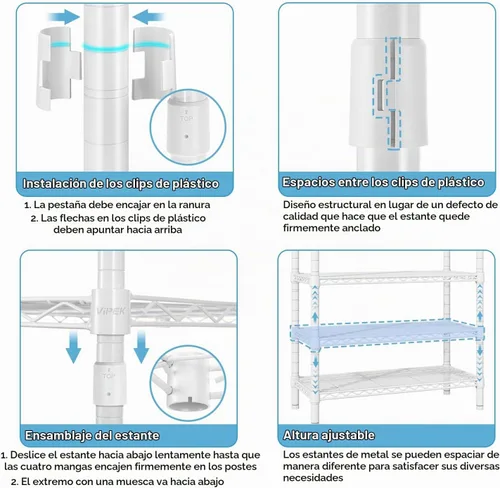 TOP

Instalación de los clips de plástico

1. La pestaña debe encajar en la ranura
2. Las flechas en los clips de plástico deben apuntar hacia arriba

Espacios entre los clips de plástico

Diseño estructural en lugar de un defecto de calidad que hace que el estante quede firmemente anclado

VIPEK

TOP

Ensamblaje del estante

1. Deslice el estante hacia abajo lentamente hasta que las cuatro mangas encajen firmemente en los postes
2. El extremo con una muesca va hacia abajo

Altura ajustable

Los estantes de metal se pueden espaciar de manera diferente para satisfacer sus diversas necesidades