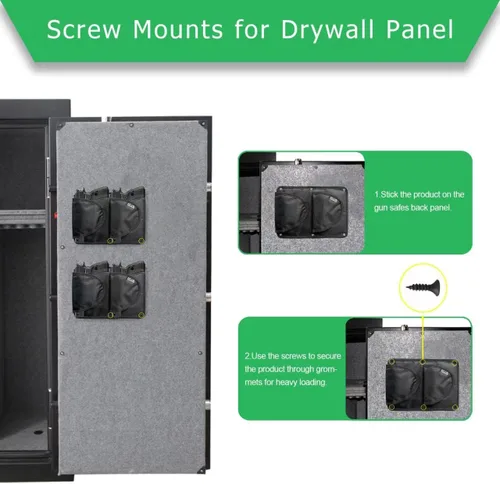 Screw Mounts for Drywall Panel

1.Stick the product on the gun safes back panel.

2.Use the screws to secure the product through grommets for heavy loading.