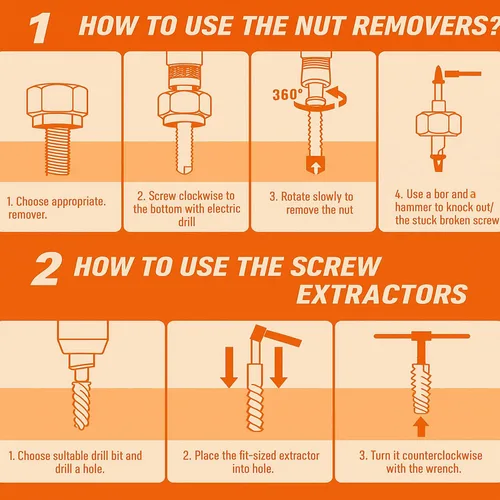 1 HOW TO USE THE NUT REMOVERS?

360°

1. Choose appropriate. remover.

2. Screw clockwise to the bottom with electric drill

3. Rotate slowly to remove the nut

4. Use a bor and a hammer to knock out/ the stuck broken screw

2 HOW TO USE THE SCREW EXTRACTORS

1. Choose sultable drill bit and drill a hole.

2. Place the fit-sized extractor into hole.

3. Turn it counterclockwise with the wrench.