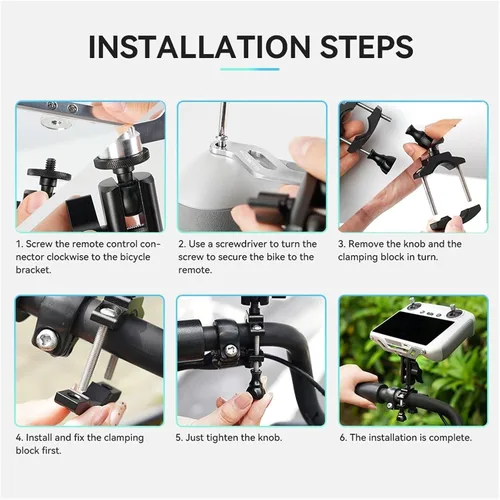 INSTALLATION STEPS

1. Screw the remote control connector clockwise to the bicycle bracket.

2. Use a screwdriver to turn the screw to secure the bike to the remote.

3. Remove the knob and the clamping block in turn.

4. Install and fix the clamping block first.

5. Just tighten the knob.

6. The installation is complete.