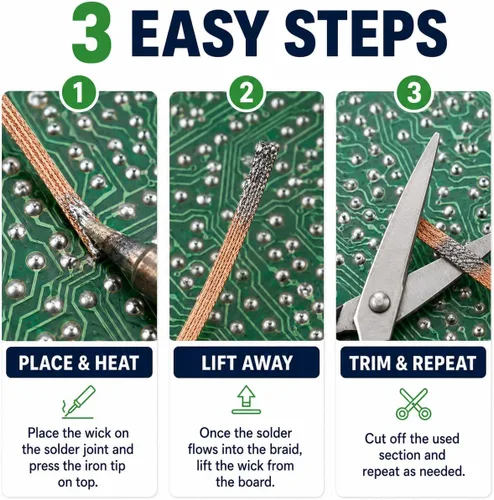 3 EASY STEPS

1

PLACE & HEAT

Place the wick on the solder joint and press the iron tip on top.

2

LIFT AWAY

Once the solder flows into the braid, lift the wick from the board.

3

TRIM & REPEAT

Cut off the used section and repeat as needed.