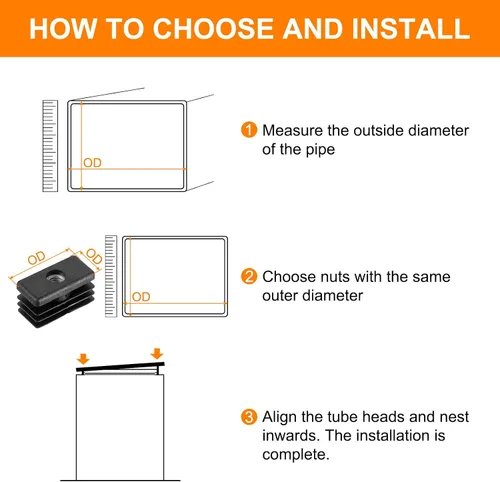 HOW TO CHOOSE AND INSTALL

OD

1 Measure the outside diameter of the pipe

OD

OD

OD

2 Choose nuts with the same outer diameter

3 Align the tube heads and nest inwards. The installation is complete.