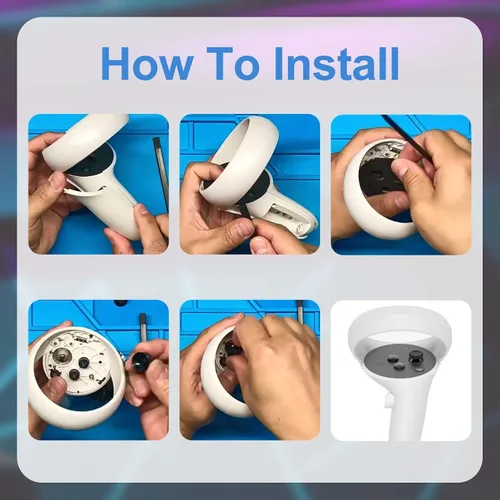 How To Install