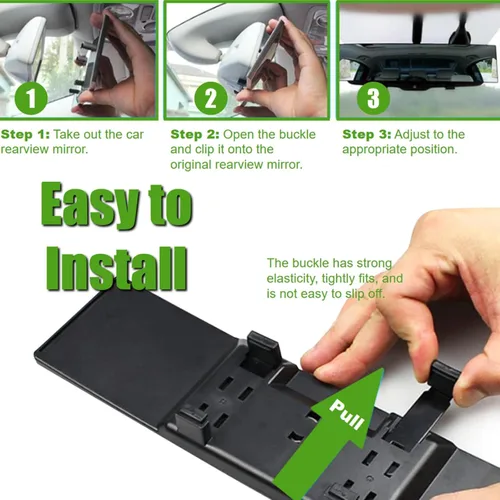 1

2

3

Step 1: Take out the car rearview mirror.

Step 2: Open the buckle and clip it onto the original rearview mirror.

Step 3: Adjust to the appropriate position.

Easy to Install

The buckle has strong elasticity, tightly fits, and is not easy to slip off.

Pull