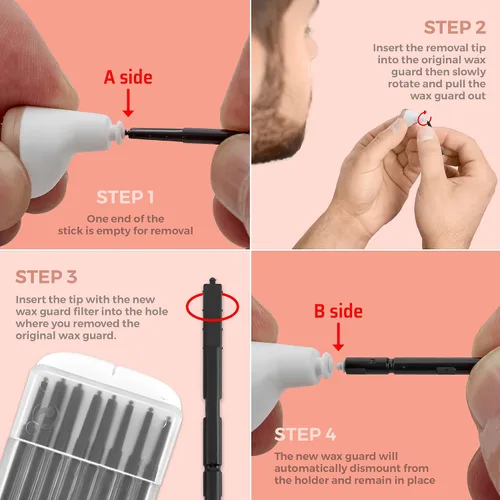 A side

STEP 1

One end of the stick is empty for removal

STEP 2

Insert the removal tip into the original wax guard then slowly rotate and pull the wax guard out

STEP 3

Insert the tip with the new wax guard filter into the hole where you removed the original wax guard.

B side

STEP 4

The new wax guard will automatically dismount from the holder and remain in place