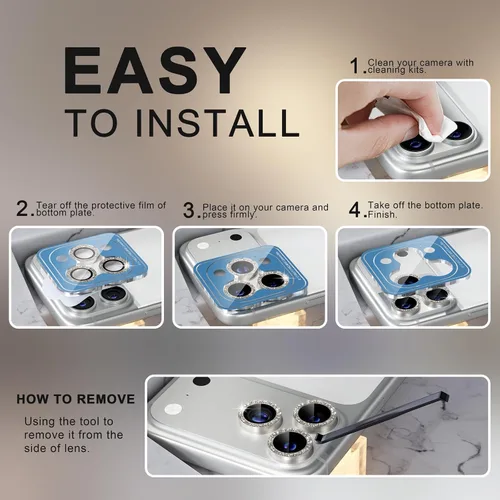 EASY
TO INSTALL

1. Clean your camera with cleaning kits.

2. Tear off the protective film of bottom plate.

3. Place it on your camera and press firmly.

4. Take off the bottom plate. Finish.

HOW TO REMOVE

Using the tool to remove it from the side of lens.