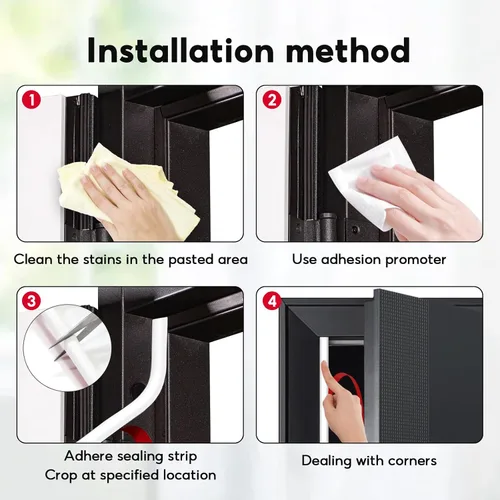 Installation method

1

Clean the stains in the pasted area

2

Use adhesion promoter

3

Adhere sealing strip
Crop at specified location

4

Dealing with corners