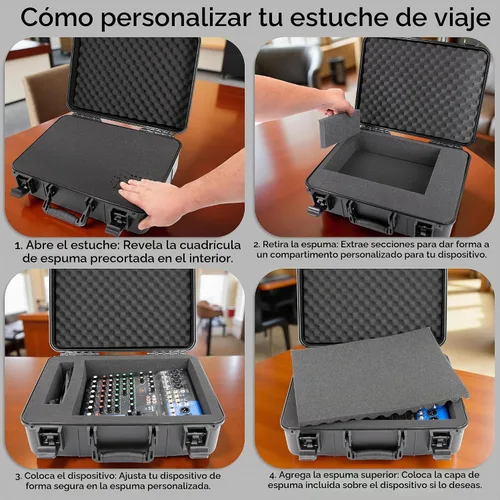 Cómo personalizar tu estuche de viaje

1. Abre el estuche: Revela la cuadrícula de espuma precortada en el interior.

2. Retira la espuma: Extrae secciones para dar forma a un compartimento personalizado para tu dispositivo.

3. Coloca el dispositivo: Ajusta tu dispositivo de forma segura en la espuma personalizada.

4. Agrega la espuma superior: Coloca la capa de espuma incluida sobre el dispositivo si lo deseas.