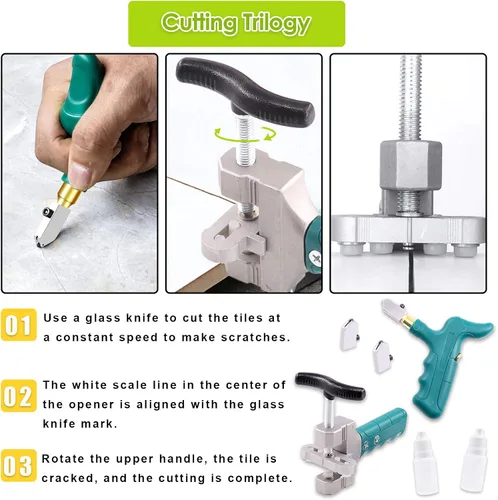 Cutting Trilogy

01 Use a glass knife to cut the tiles at a constant speed to make scratches.

02 The white scale line in the center of the opener is aligned with the glass knife mark.

03 Rotate the upper handle, the tile is cracked, and the cutting is complete.