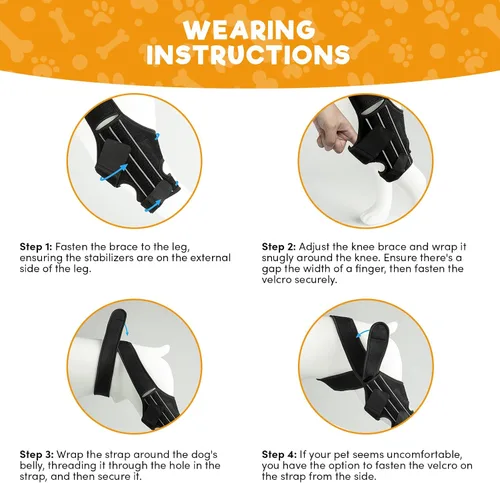 WEARING INSTRUCTIONS

Step 1: Fasten the brace to the leg, ensuring the stabilizers are on the external side of the leg.

Step 2: Adjust the knee brace and wrap it snugly around the knee. Ensure there's a gap the width of a finger, then fasten the velcro securely.

Step 3: Wrap the strap around the dog's belly, threading it through the hole in the strap, and then secure it.

Step 4: If your pet seems uncomfortable, you have the option to fasten the velcro on the strap from the side.