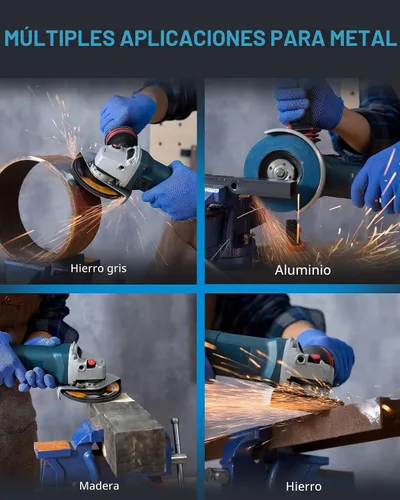 MÚLTIPLES APLICACIONES PARA METAL

Hierro gris

Aluminio

Madera

Hierro