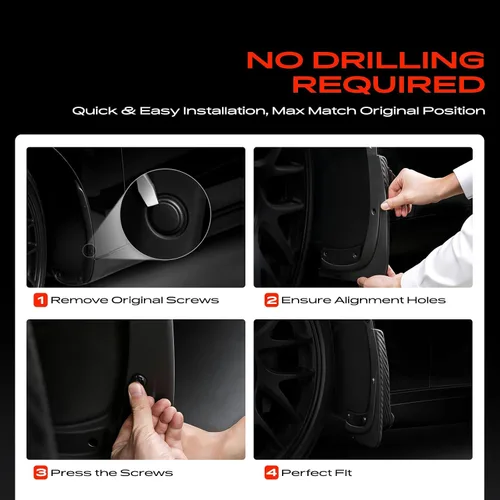 NO DRILLING REQUIRED

Quick & Easy Installation, Max Match Original Position

1 Remove Original Screws

2 Ensure Alignment Holes

3 Press the Screws

4 Perfect Fit