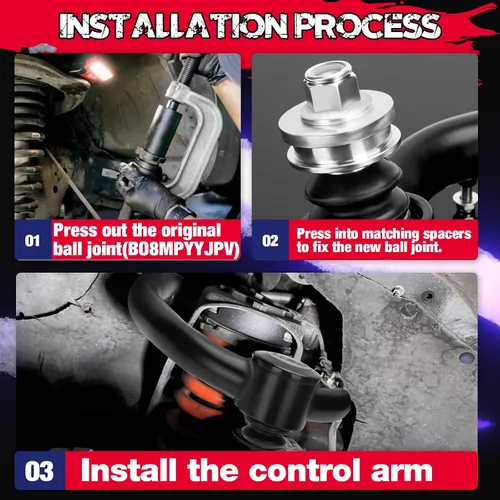 INSTALLATION PROCESS

01 Press out the original ball joint(B08MPYYJPV)

02 Press into matching spacers to fix the new ball joint.

03 Install the control arm