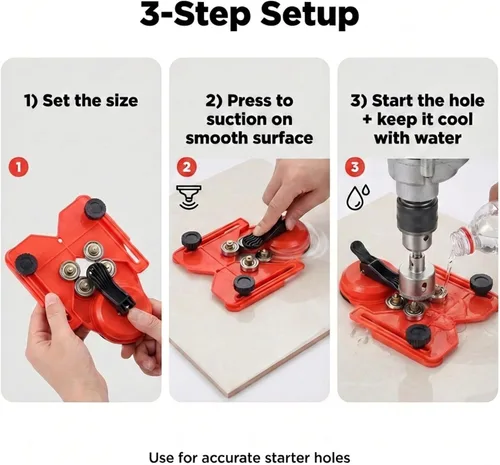 3-Step Setup

1) Set the size

1

2) Press to suction on smooth surface

2

3) Start the hole + keep it cool with water

3

Use for accurate starter holes