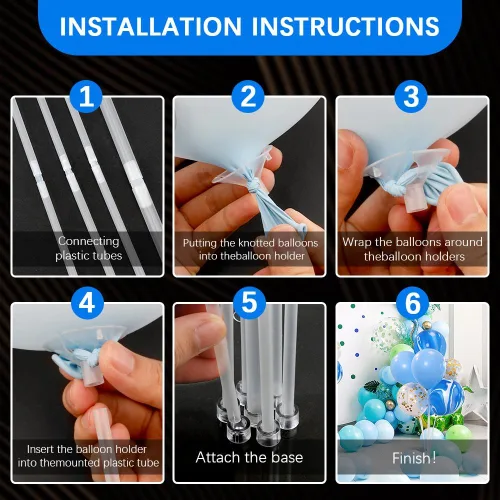 INSTALLATION INSTRUCTIONS

1
Connecting plastic tubes

2
Putting the knotted balloons into theballoon holder

3
Wrap the balloons around theballoon holders

4
Insert the balloon holder into themounted plastic tube

5
Attach the base

6
Finish!