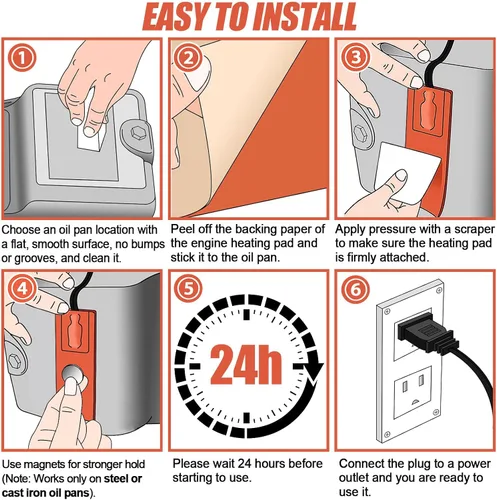 EASY TO INSTALL

1

Choose an oil pan location with a flat, smooth surface, no bumps or grooves, and clean it.

2

Peel off the backing paper of the engine heating pad and stick it to the oil pan.

3

Apply pressure with a scraper to make sure the heating pad is firmly attached.

4

Use magnets for stronger hold (Note: Works only on steel or cast iron oil pans).

5

24h

Please wait 24 hours before starting to use.

6

Connect the plug to a power outlet and you are ready to use it.