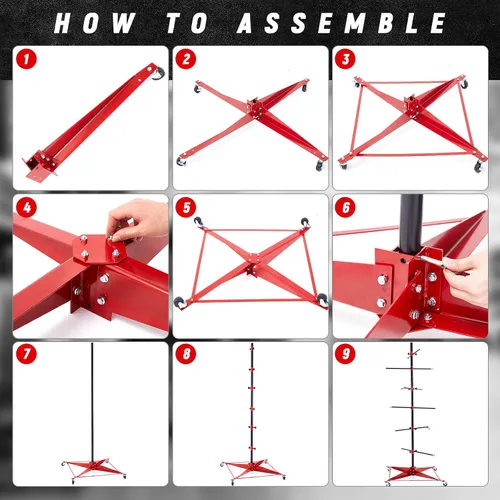 HOW TO ASSEMBLE

1

2

3

4

5

6

7

8

9