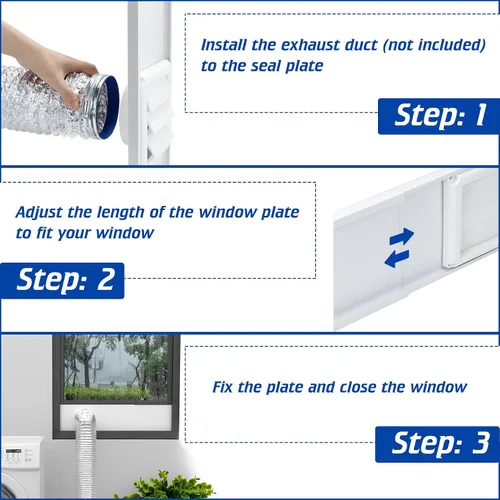 Install the exhaust duct (not included) to the seal plate

Step: 1

Adjust the length of the window plate to fit your window

Step: 2

Fix the plate and close the window

Step: 3