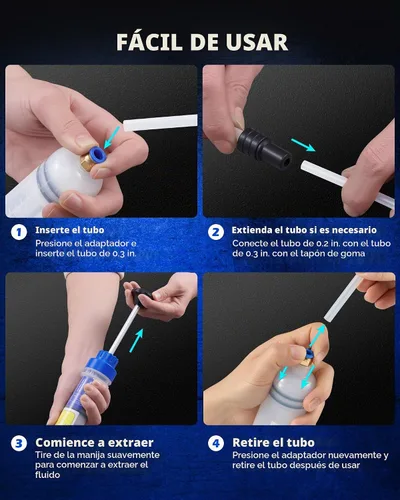 FÁCIL DE USAR

1 Inserte el tubo
Presione el adaptador e inserte el tubo de 0.3 in.

2 Extienda el tubo si es necesario
Conecte el tubo de 0.2 in. con el tubo de 0.3 in. con el tapón de goma

3 Comience a extraer
Tire de la manija suavemente para comenzar a extraer el fluido

4 Retire el tubo
Presione el adaptador nuevamente y retire el tubo después de usar