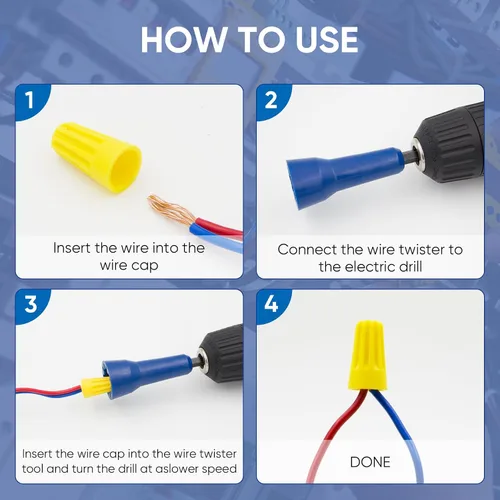 HOW TO USE

1

Insert the wire into the wire cap

2

Connect the wire twister to the electric drill

3

Insert the wire cap into the wire twister tool and turn the drill at aslower speed

4

DONE