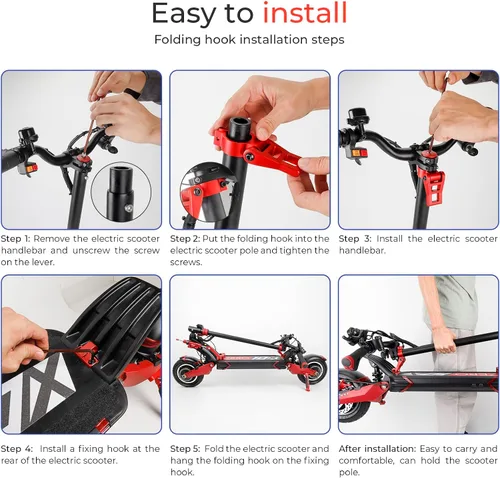 Easy to install

Folding hook installation steps

Step 1: Remove the electric scooter handlebar and unscrew the screw on the lever.

Step 2: Put the folding hook into the electric scooter pole and tighten the screws.

Step 3: Install the electric scooter handlebar.

Step 4: Install a fixing hook at the rear of the electric scooter.

Step 5: Fold the electric scooter and hang the folding hook on the fixing hook.

After installation: Easy to carry and comfortable, can hold the scooter pole.