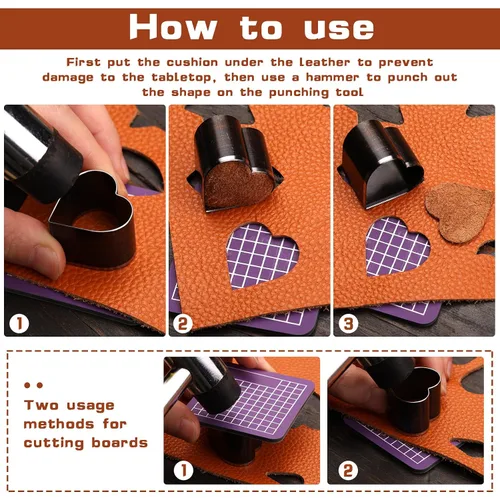 How to use

First put the cushion under the leather to prevent damage to the tabletop, then use a hammer to punch out the shape on the punching tool

1

2

3

Two usage methods for cutting boards

1

2