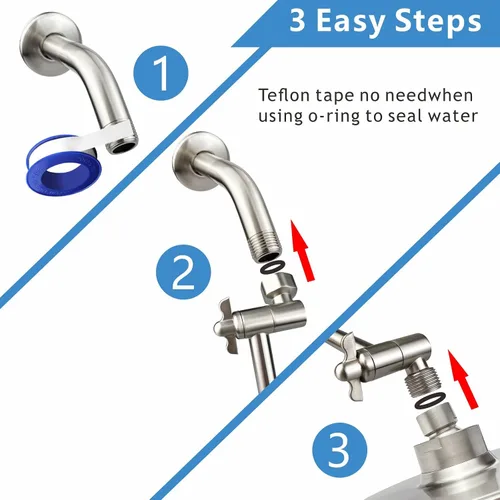 3 Easy Steps

1

Teflon tape no needwhen using o-ring to seal water

2

3