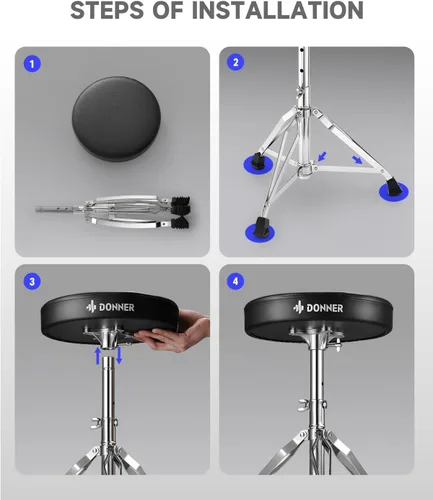 STEPS OF INSTALLATION

1

2

3

DONNER

4

DONNER