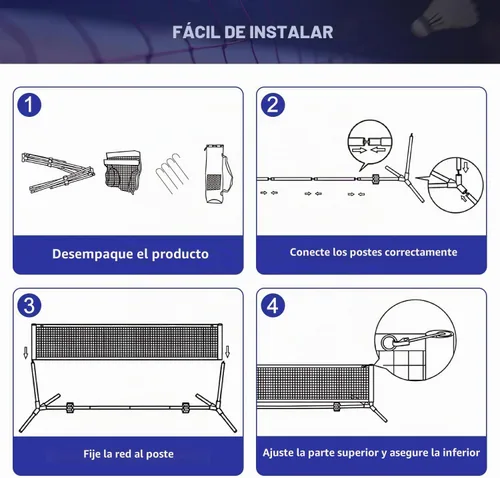 FÁCIL DE INSTALAR

1

Desempaque el producto

2

Conecte los postes correctamente

3

Fije la red al poste

4

Ajuste la parte superior y asegure la inferior