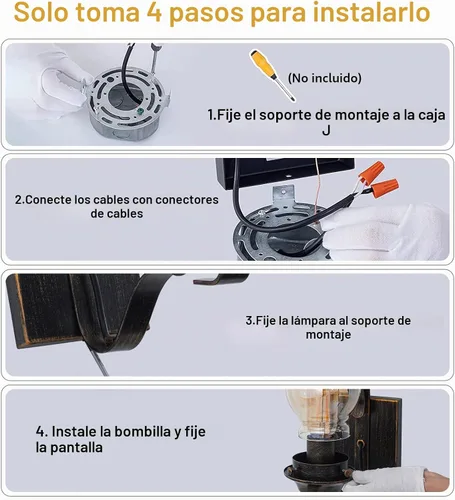 Solo toma 4 pasos para instalarlo

(No incluido)

1.Fije el soporte de montaje a la caja J

2.Conecte los cables con conectores de cables

3.Fije la lámpara al soporte de montaje

4. Instale la bombilla y fije la pantalla