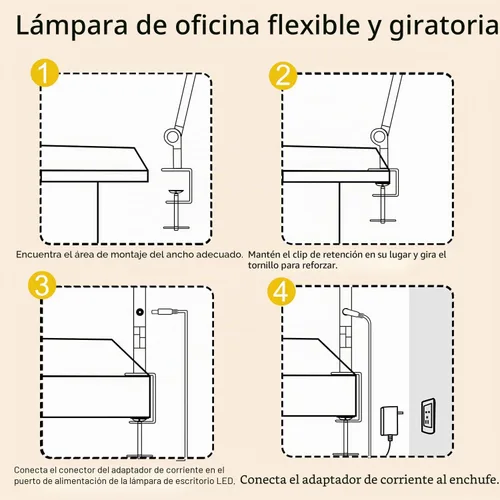 Lámpara de oficina flexible y giratoria

1

Encuentra el área de montaje del ancho adecuado.

2

Mantén el clip de retención en su lugar y gira el tornillo para reforzar.

3

Conecta el conector del adaptador de corriente en el puerto de alimentación de la lámpara de escritorio LED.

4

Conecta el adaptador de corriente al enchufe.