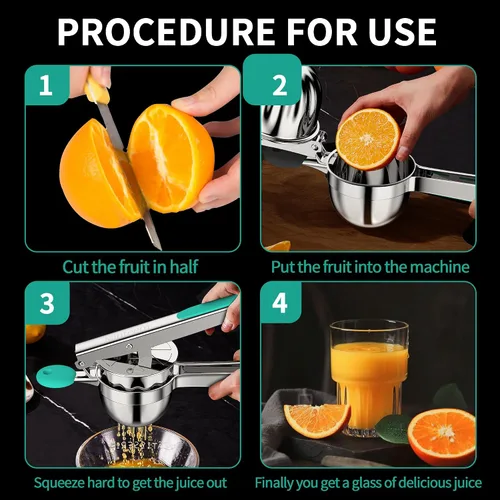 PROCEDURE FOR USE

1

Cut the fruit in half

2

Put the fruit into the machine

3

Squeeze hard to get the juice out

4

Finally you get a glass of delicious juice