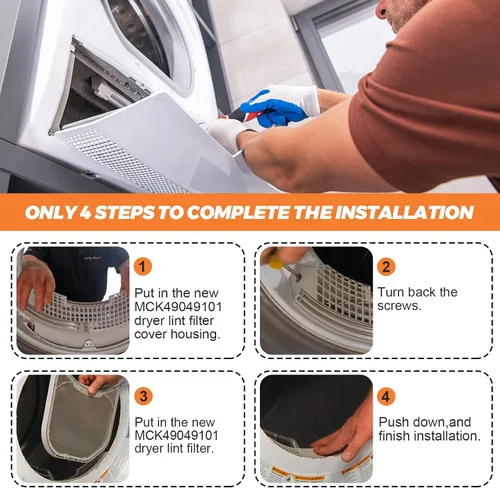 ONLY 4 STEPS TO COMPLETE THE INSTALLATION

1
Put in the new MCK49049101 dryer lint filter cover housing.

2
Turn back the screws.

3
Put in the new MCK49049101 dryer lint filter.

4
Push down,and finish installation.