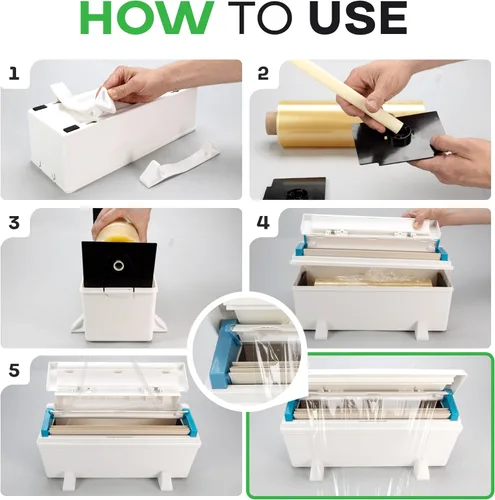 HOW TO USE

1

2

3

4

5