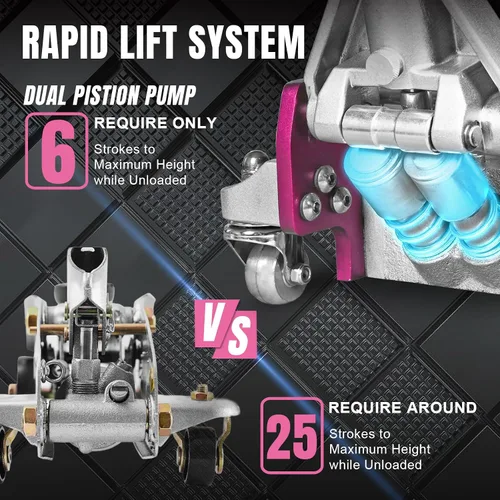 RAPID LIFT SYSTEM

DUAL PISTION PUMP

6

REQUIRE ONLY

Strokes to Maximum Height while Unloaded

VS

25

REQUIRE AROUND

Strokes to Maximum Height while Unloaded