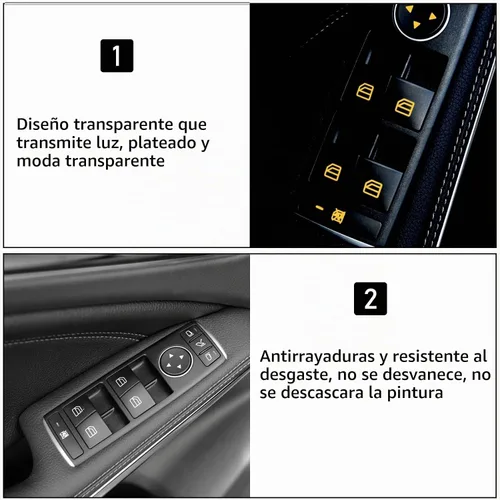 1

Diseño transparente que transmite luz, plateado y moda transparente

2

Antirrayaduras y resistente al desgaste, no se desvanece, no se descascara la pintura