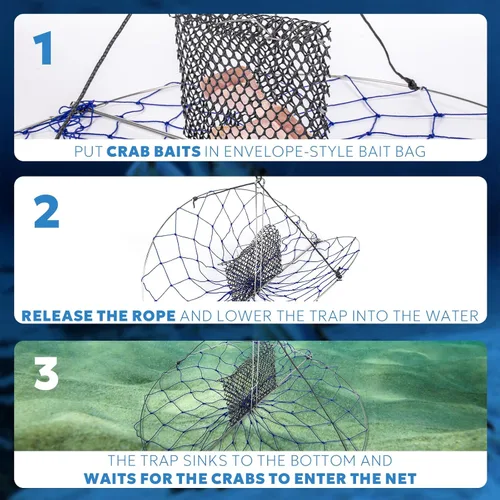 1

PUT CRAB BAITS IN ENVELOPE-STYLE BAIT BAG

2

RELEASE THE ROPE AND LOWER THE TRAP INTO THE WATER

3

THE TRAP SINKS TO THE BOTTOM AND WAITS FOR THE CRABS TO ENTER THE NET