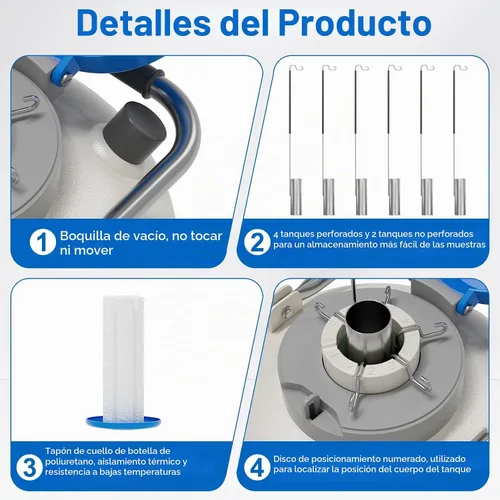 Detalles del Producto

1 Boquilla de vacío, no tocar ni mover

2 4 tanques perforados y 2 tanques no perforados para un almacenamiento más fácil de las muestras

3 Tapón de cuello de botella de poliuretano, aislamiento térmico y resistencia a bajas temperaturas

4 Disco de posicionamiento numerado, utilizado para localizar la posición del cuerpo del tanque