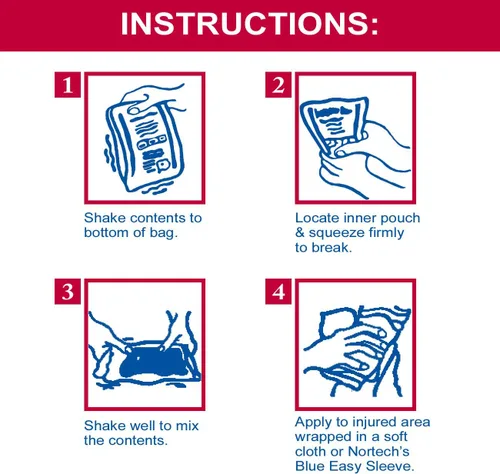 INSTRUCTIONS:

1

Shake contents to bottom of bag.

2

Locate inner pouch & squeeze firmly to break.

3

Shake well to mix the contents.

4

Apply to injured area wrapped in a soft cloth or Nortech's Blue Easy Sleeve.