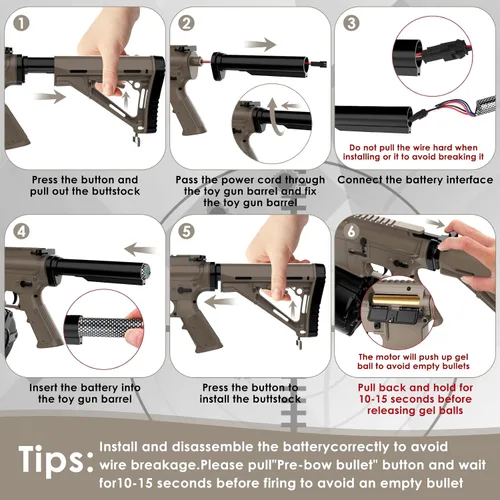 1

Press the button and pull out the buttstock

2

Pass the power cord through the toy gun barrel and fix the toy gun barrel

3

Do not pull the wire hard when installing or it to avoid breaking it

Connect the battery interface

4

Insert the battery into the toy gun barrel

5

Press the button to install the buttstock

6

The motor will push up gel ball to avoid empty bullets

Pull back and hold for 10-15 seconds before releasing gel balls

Tips: Install and disassemble the batterycorrectly to avoid wire breakage.Please pull"Pre-bow bullet" button and wait for10-15 seconds before firing to avoid an empty bullet