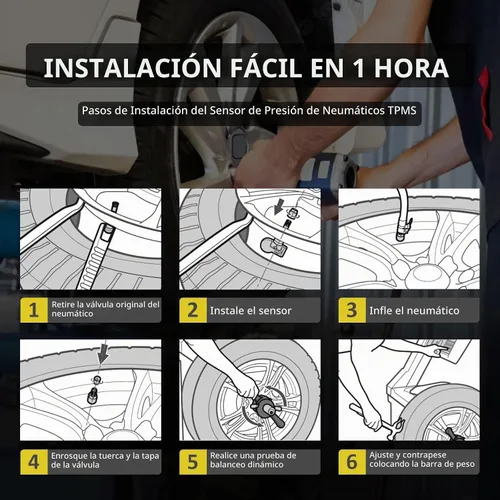 INSTALACIÓN FÁCIL EN 1 HORA

Pasos de Instalación del Sensor de Presión de Neumáticos TPMS

1 Retire la válvula original del neumático

2 Instale el sensor

3 Infle el neumático

4 Enrosque la tuerca y la tapa de la válvula

5 Realice una prueba de balanceo dinámico

6 Ajuste y contrapese colocando la barra de peso