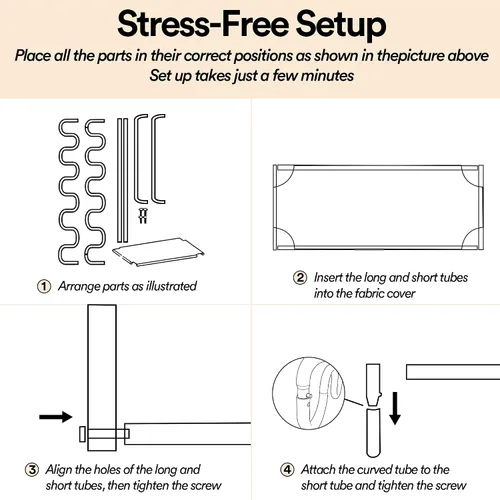 Stress-Free Setup

Place all the parts in their correct positions as shown in thepicture above
Set up takes just a few minutes

① Arrange parts as illustrated

② Insert the long and short tubes into the fabric cover

③ Align the holes of the long and short tubes, then tighten the screw

④ Attach the curved tube to the short tube and tighten the screw