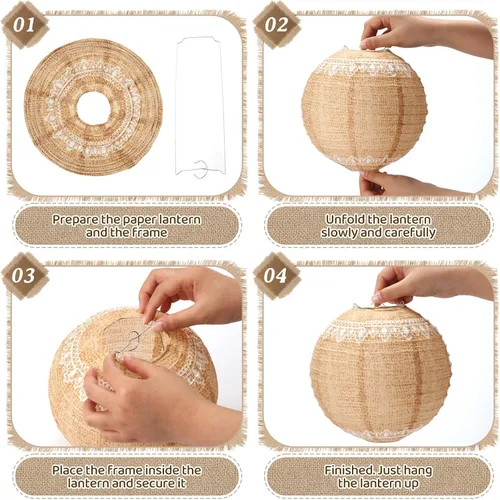 01

Prepare the paper lantern and the frame

02

Unfold the lantern slowly and carefully

03

Place the frame inside the lantern and secure it

04

Finished. Just hang the lantern up