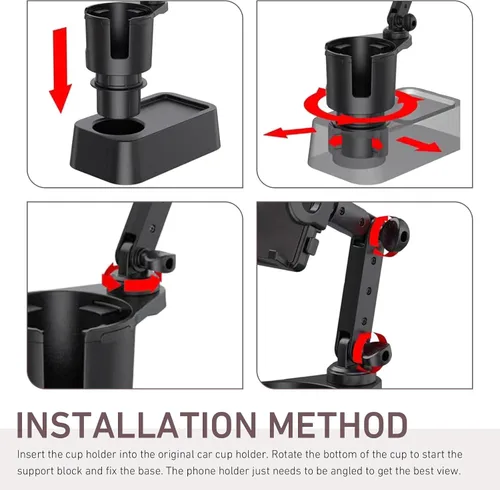 INSTALLATION METHOD

Insert the cup holder into the original car cup holder. Rotate the bottom of the cup to start the support block and fix the base. The phone holder just needs to be angled to get the best view.