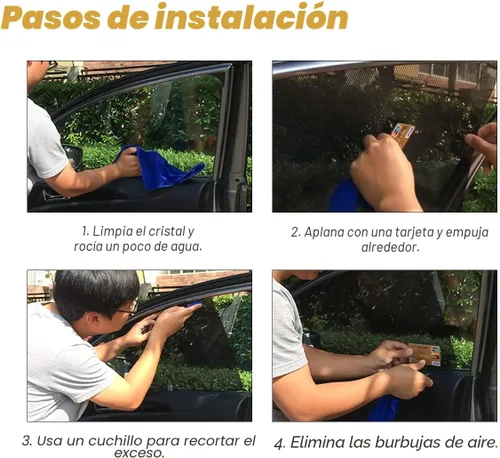 Pasos de instalación

1. Limpia el cristal y rocía un poco de agua.

2. Aplana con una tarjeta y empuja alrededor.

3. Usa un cuchillo para recortar el exceso.

4. Elimina las burbujas de aire.