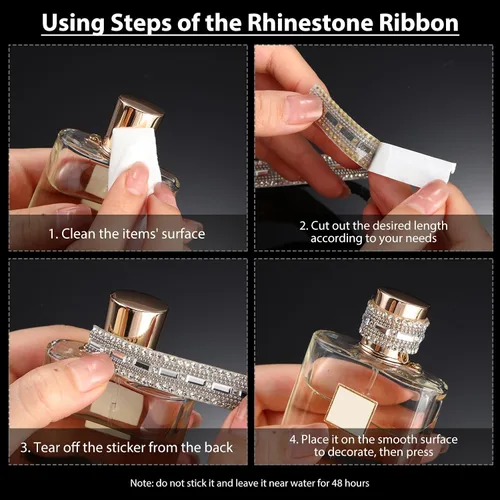 Using Steps of the Rhinestone Ribbon

1. Clean the items' surface

2. Cut out the desired length according to your needs

3. Tear off the sticker from the back

4. Place it on the smooth surface to decorate, then press

Note: do not stick it and leave it near water for 48 hours