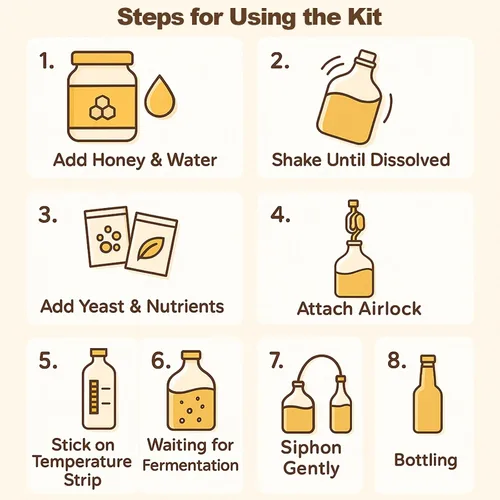 Steps for Using the Kit

1.
Add Honey & Water

2.
Shake Until Dissolved

3.
Add Yeast & Nutrients

4.
Attach Airlock

5.
Stick on Temperature Strip

6.
Waiting for Fermentation

7.
Siphon Gently

8.
Bottling