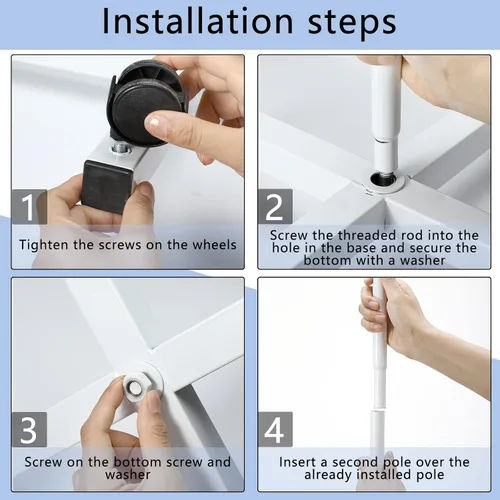 Installation steps

1

Tighten the screws on the wheels

2

Screw the threaded rod into the hole in the base and secure the bottom with a washer

3

Screw on the bottom screw and washer

4

Insert a second pole over the already installed pole